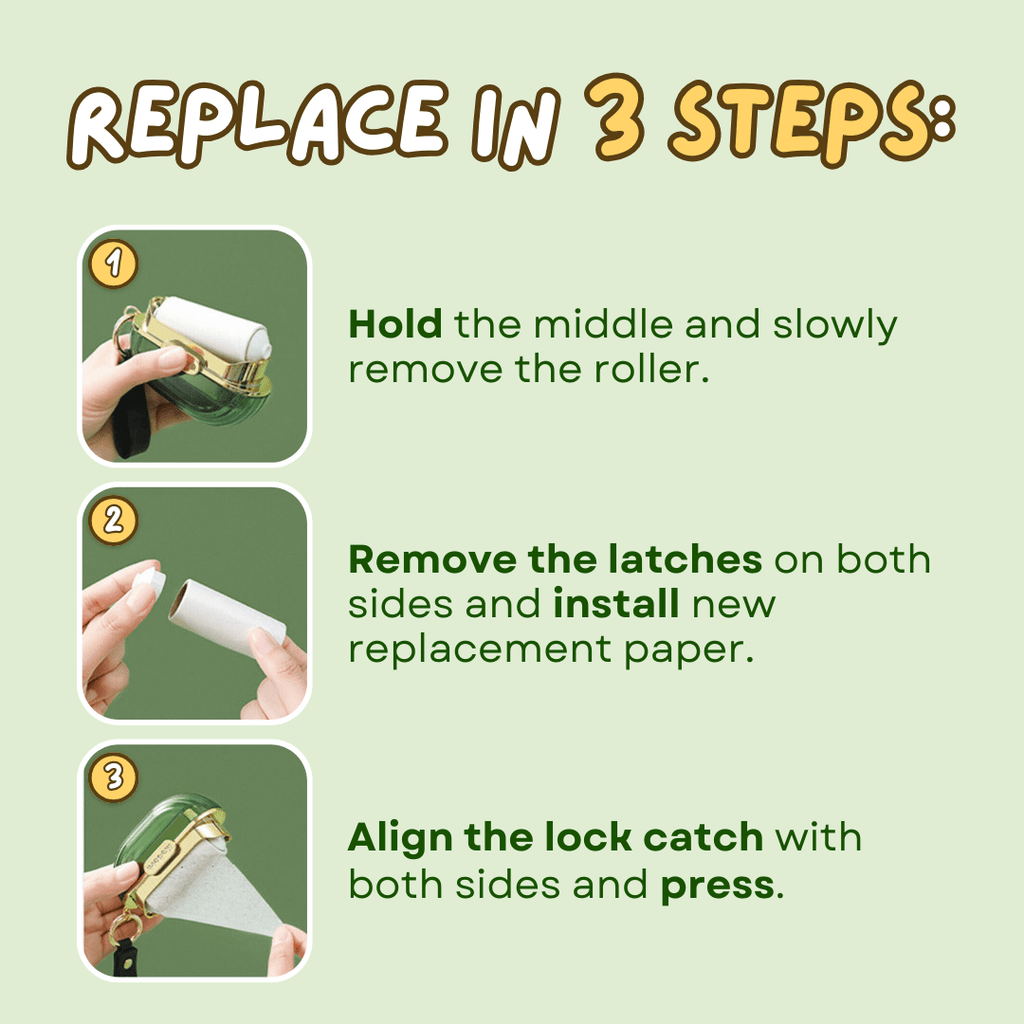 REPLACE IN 3 STEPS:

1

Hold the middle and slowly remove the roller.

2

Remove the latches on both sides and install new replacement paper.

3

Align the lock catch with both sides and press.