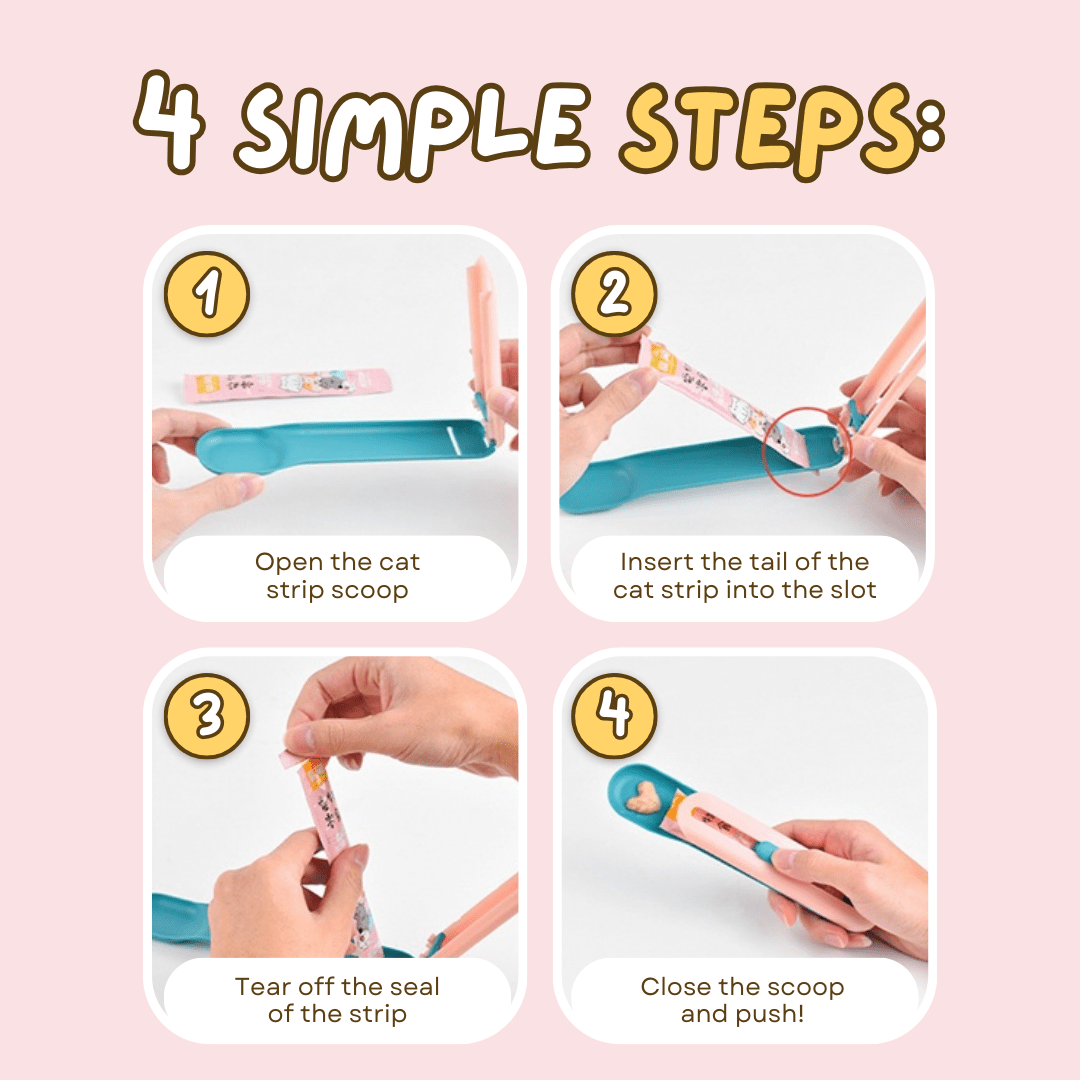 4 SIMPLE STEPS:

1

Open the cat strip scoop

2

Insert the tail of the cat strip into the slot

3

Tear off the seal of the strip

4

Close the scoop and push!