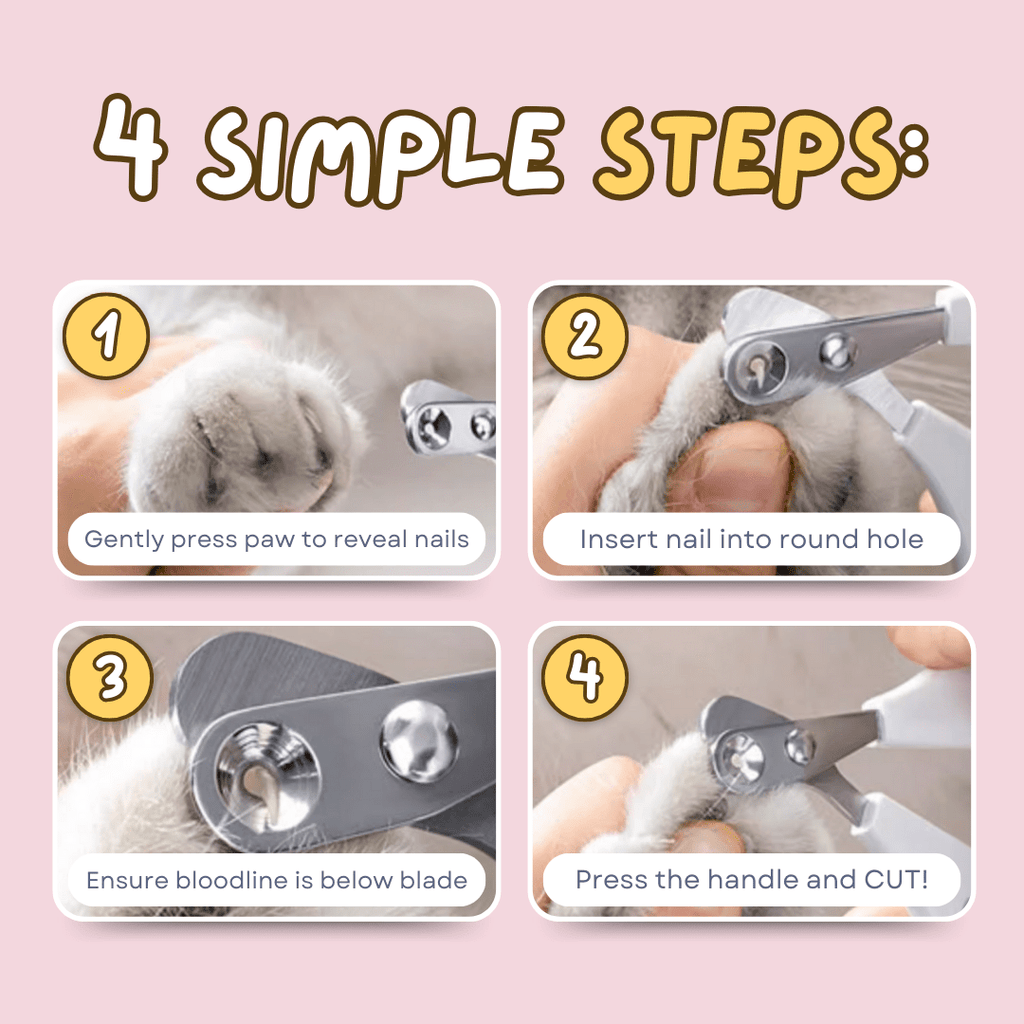 4 SIMPLE STEPS:

1
Gently press paw to reveal nails

2
Insert nail into round hole

3
Ensure bloodline is below blade

4
Press the handle and CUT!