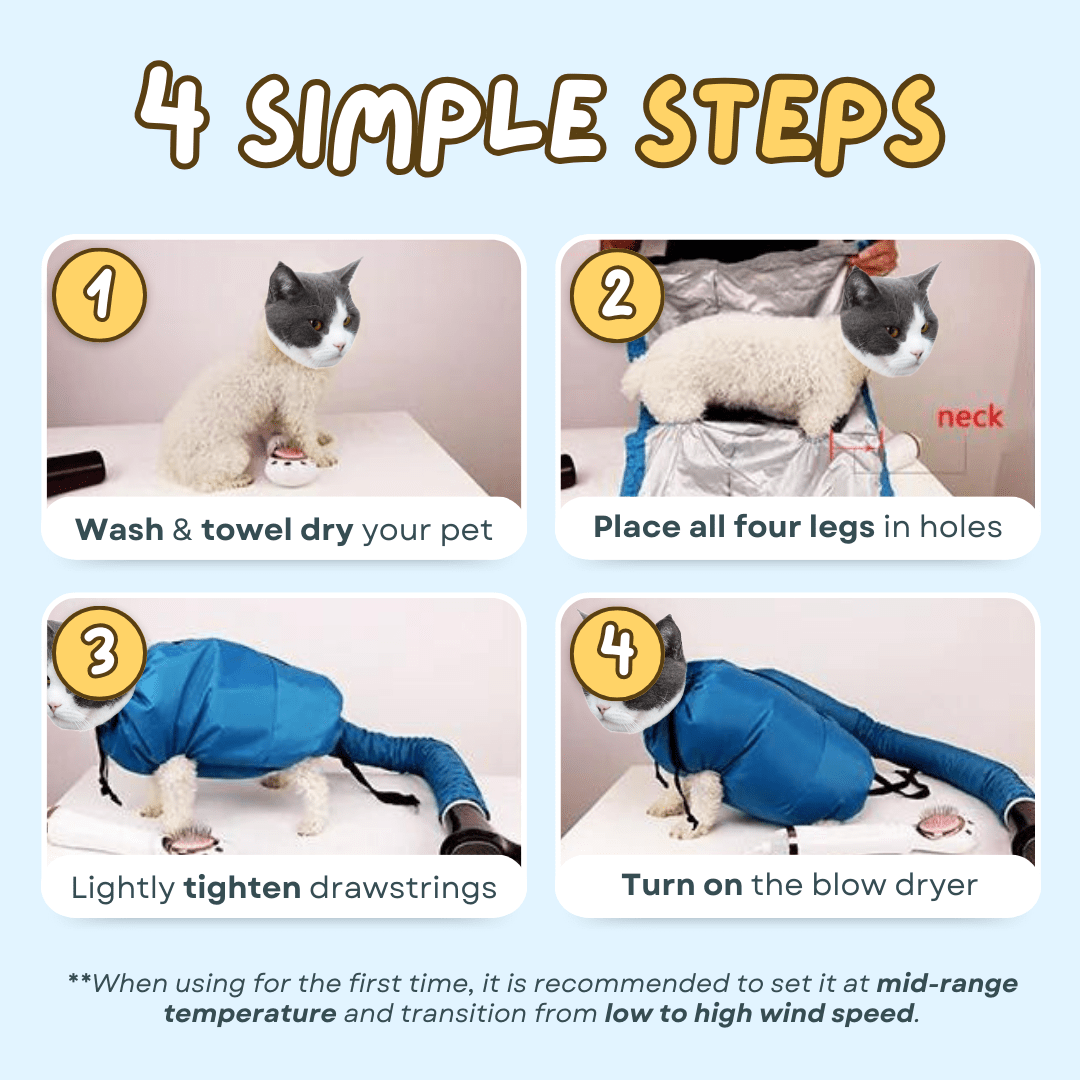 4 SIMPLE STEPS

1
Wash & towel dry your pet

2
neck
Place all four legs in holes

3
Lightly tighten drawstrings

4
Turn on the blow dryer

**When using for the first time, it is recommended to set it at mid-range temperature and transition from low to high wind speed.